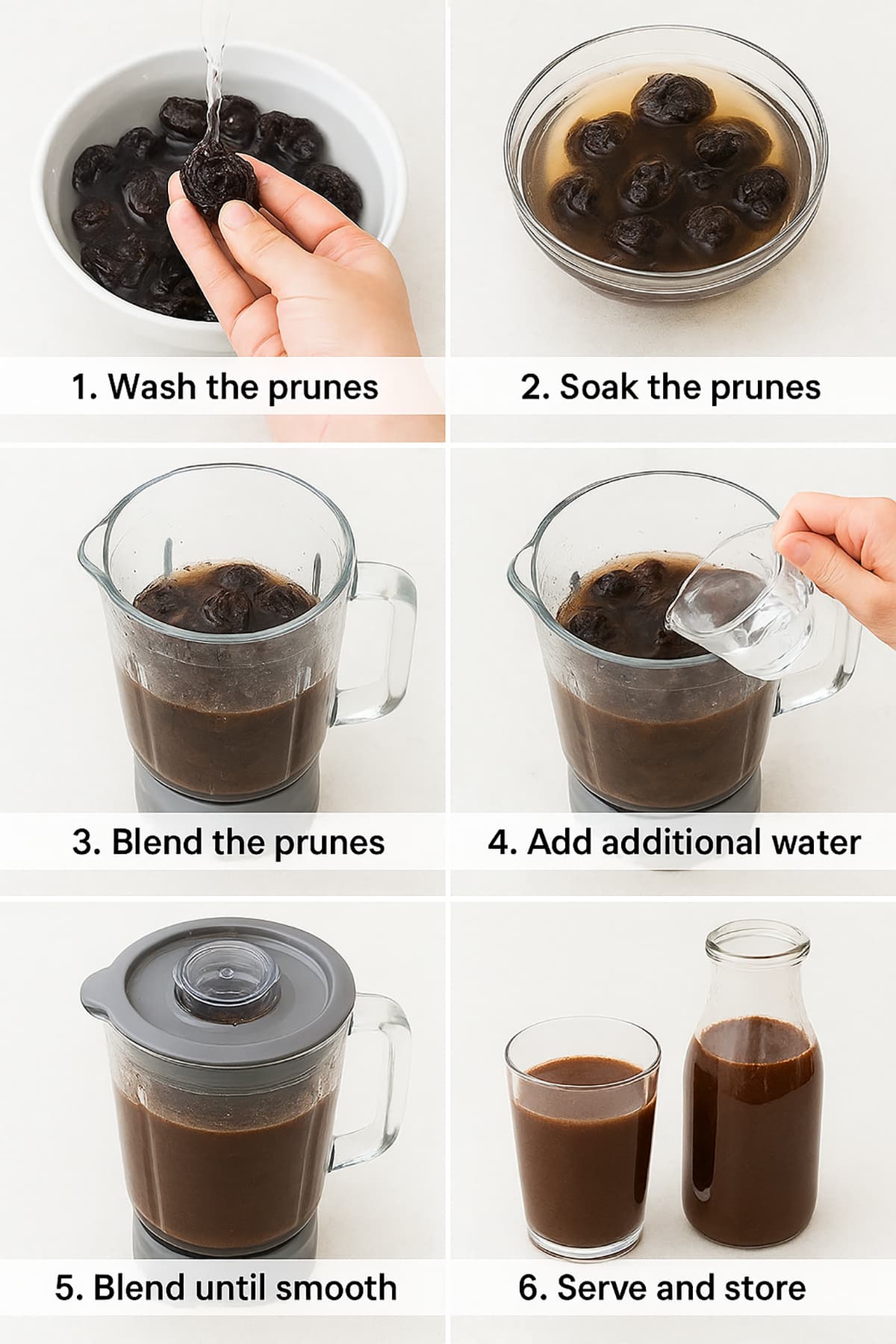 1. Wash the prunes

2. Soak the prunes

3. Blend the prunes

4. Add additional water

5. Blend until smooth

6. Serve and store