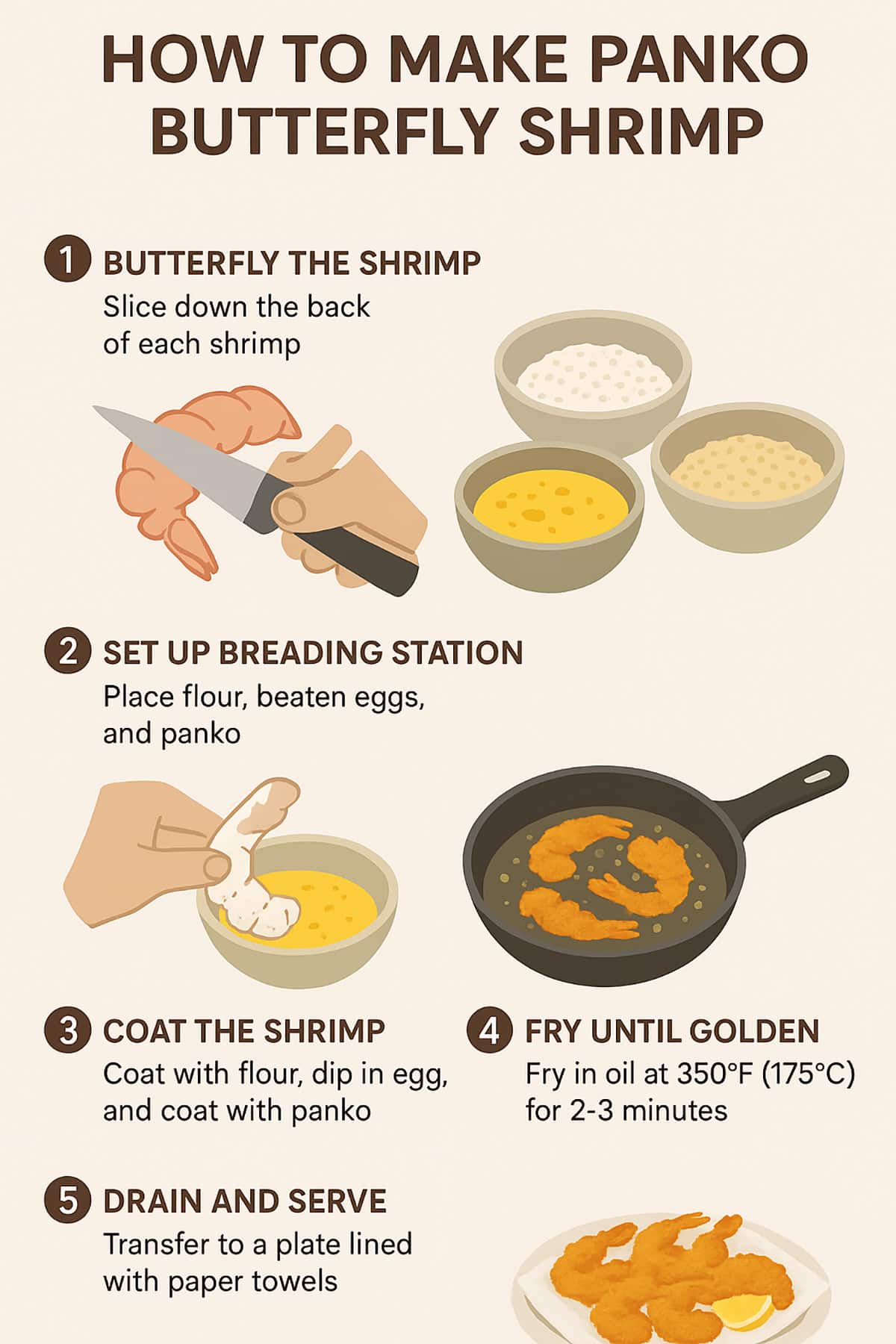 HOW TO MAKE PANKO BUTTERFLY SHRIMP

1 BUTTERFLY THE SHRIMP
Slice down the back of each shrimp

2 SET UP BREADING STATION
Place flour, beaten eggs, and panko

3 COAT THE SHRIMP
Coat with flour, dip in egg, and coat with panko

4 FRY UNTIL GOLDEN
Fry in oil at 350°F (175°C) for 2-3 minutes

5 DRAIN AND SERVE
Transfer to a plate lined with paper towels